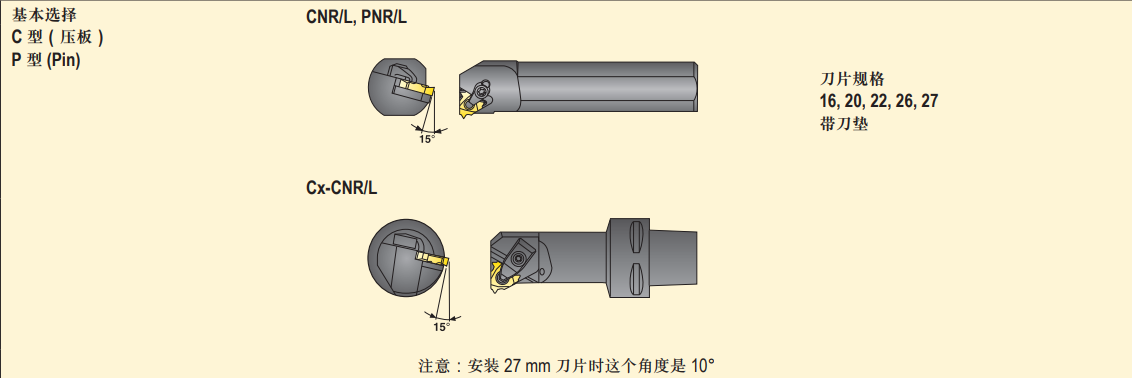 基本选择
C 型 ( 压板 )
P 型 (Pin)

CNR/L, PNR/L

15°

刀片规格
16, 20, 22, 26, 27
带刀垫

Cx-CNR/L

15°

注意：安装 27 mm 刀片时这个角度是 10°