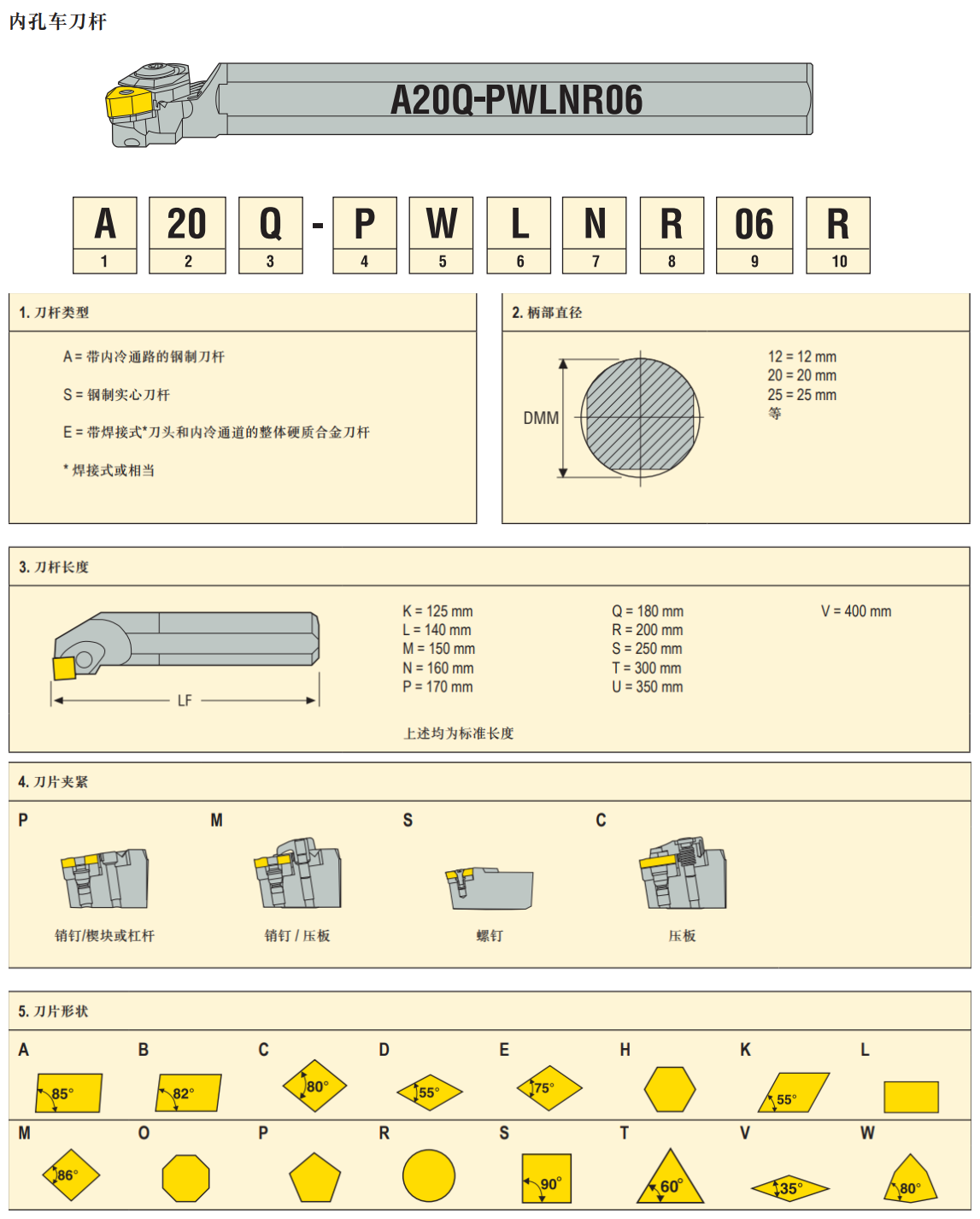 内孔车刀杆

A20Q-PWLNR06

| A | 20 | Q | - | P | W | L | N | R | 06 | R |
|---|---|---|---|---|---|---|---|---|---|---|
| 1 | 2 | 3 | | 4 | 5 | 6 | 7 | 8 | 9 | 10 |

1. 刀杆类型

A = 带内冷通路的钢制刀杆

S = 钢制实心刀杆

E = 带焊接式*刀头和内冷通道的整体硬质合金刀杆

* 焊接式或相当

2. 柄部直径

DMM

12 = 12 mm
20 = 20 mm
25 = 25 mm
等

3. 刀杆长度

LF

K = 125 mm
L = 140 mm
M = 150 mm
N = 160 mm
P = 170 mm

Q = 180 mm
R = 200 mm
S = 250 mm
T = 300 mm
U = 350 mm

V = 400 mm

上述均为标准长度

4. 刀片夹紧

P
销钉/楔块或杠杆

M
销钉 / 压板

S
螺钉

C
压板

5. 刀片形状

A 85°
B 82°
C 80°
D 55°
E 75°
H
K 55°
L
M 86°
O
P
R
S 90°
T 60°
V 35°
W 80°