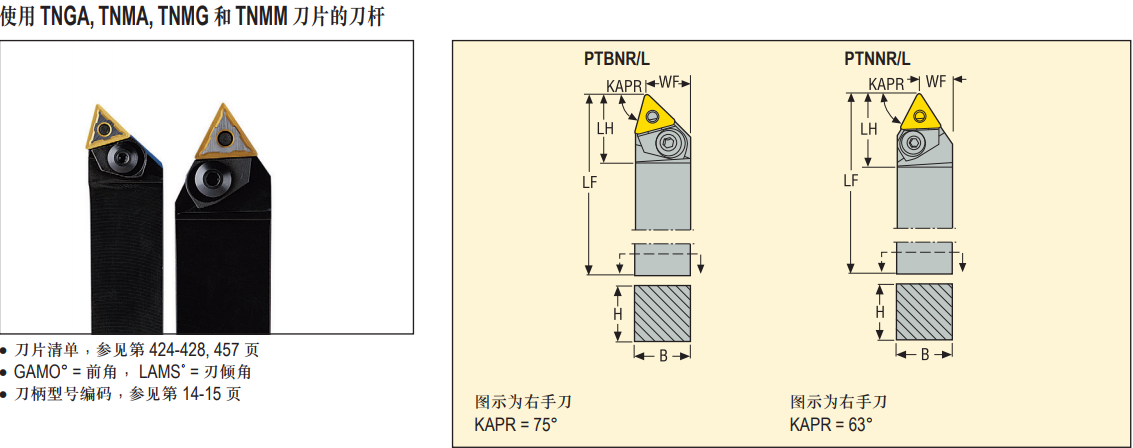 使用 TNGA, TNMA, TNMG 和 TNMM 刀片的刀杆

• 刀片清单，参见第 424-428, 457 页
• GAMO° = 前角， LAMS° = 刃倾角
• 刀柄型号编码，参见第 14-15 页

PTBNR/L

KAPR

WF

LH

LF

H

B

图示为右手刀
KAPR = 75°

PTNNR/L

KAPR

WF

LH

LF

H

B

图示为右手刀
KAPR = 63°