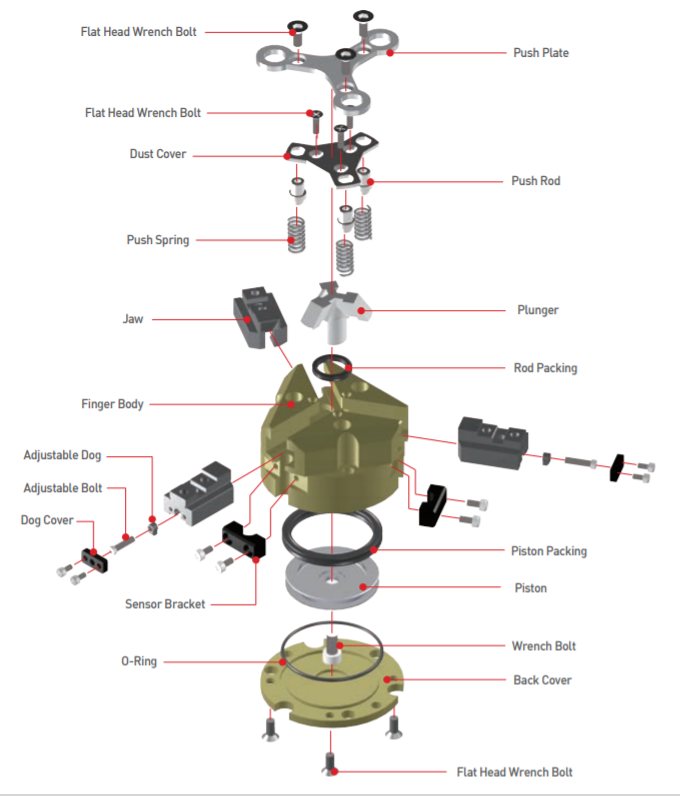 Flat Head Wrench Bolt
Push Plate
Flat Head Wrench Bolt
Dust Cover
Push Rod
Push Spring
Jaw
Plunger
Rod Packing
Finger Body
Adjustable Dog
Adjustable Bolt
Dog Cover
Piston Packing
Piston
Sensor Bracket
Wrench Bolt
O-Ring
Back Cover
Flat Head Wrench Bolt