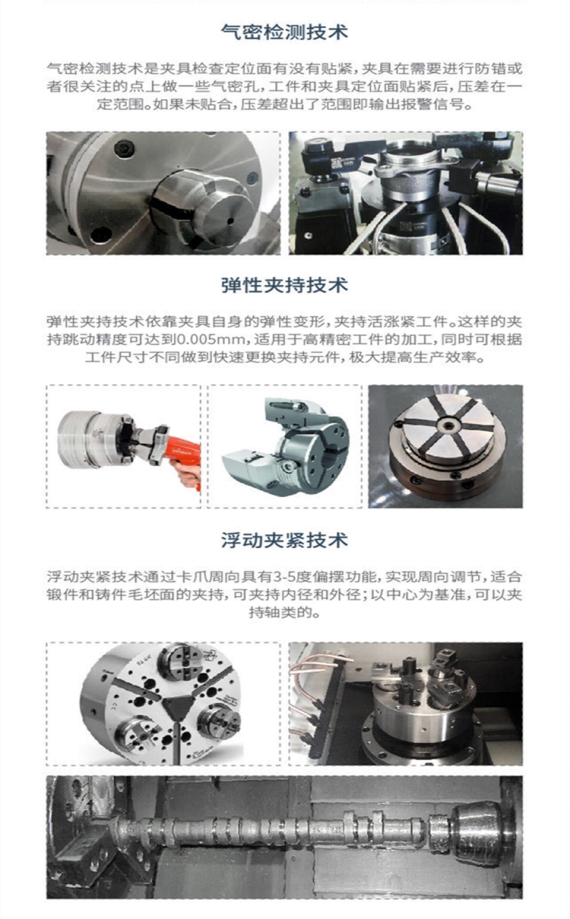 气密检测技术

气密检测技术是夹具检查定位面有没有贴紧，夹具在需要进行防错或者很关注的点上做一些气密孔，工件和夹具定位面贴紧后，压差在一定范围。如果未贴合，压差超出了范围即输出报警信号。

弹性夹持技术

弹性夹持技术依靠夹具自身的弹性变形，夹持活涨紧工件。这样的夹持跳动精度可达到0.005mm，适用于高精密工件的加工，同时可根据工件尺寸不同做到快速更换夹持元件，极大提高生产效率。

浮动夹紧技术

浮动夹紧技术通过卡爪周向具有3-5度偏摆功能，实现周向调节，适合锻件和铸件毛坯面的夹持，可夹持内径和外径；以中心为基准，可以夹持轴类的。