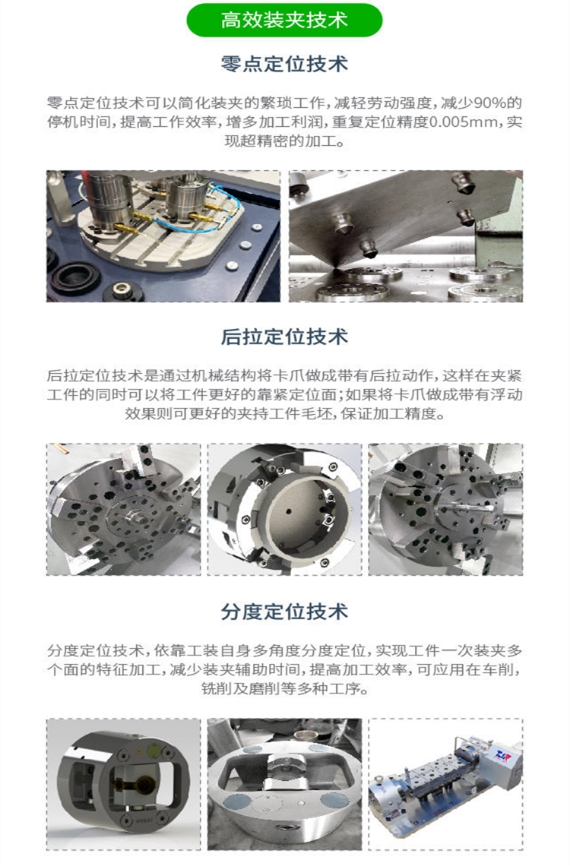 高效装夹技术

零点定位技术

零点定位技术可以简化装夹的繁琐工作，减轻劳动强度，减少90%的停机时间，提高工作效率，增多加工利润，重复定位精度0.005mm，实现超精密的加工。

后拉定位技术

后拉定位技术是通过机械结构将卡爪做成带有后拉动作，这样在夹紧工件的同时可以将工件更好的靠紧定位面；如果将卡爪做成带有浮动效果则可更好的夹持工件毛坯，保证加工精度。

分度定位技术

分度定位技术，依靠工装自身多角度分度定位，实现工件一次装夹多个面的特征加工，减少装夹辅助时间，提高加工效率，可应用在车削，铣削及磨削等多种工序。