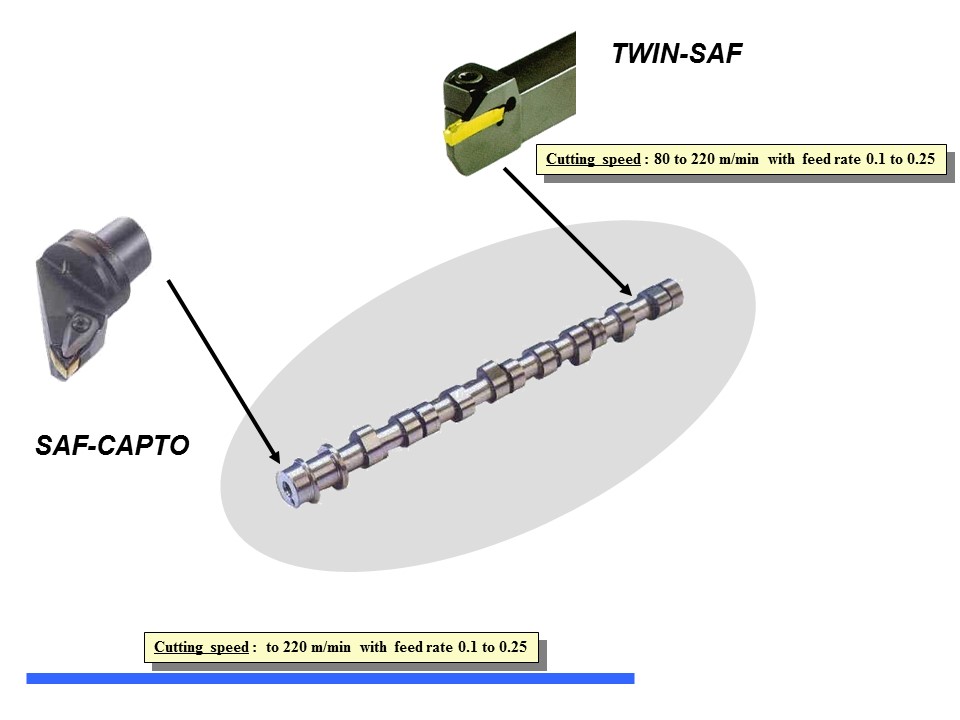 TWIN-SAF

Cutting speed : 80 to 220 m/min with feed rate 0.1 to 0.25

SAF-CAPTO

Cutting speed : to 220 m/min with feed rate 0.1 to 0.25