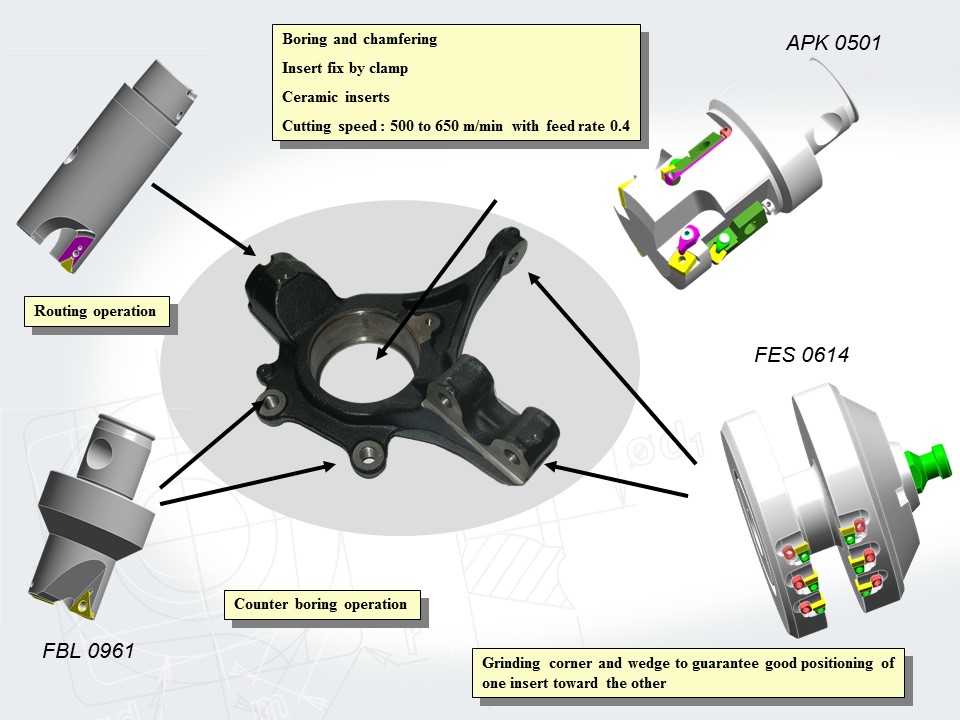 Boring and chamfering
Insert fix by clamp
Ceramic inserts
Cutting speed : 500 to 650 m/min with feed rate 0.4

APK 0501

Routing operation

FES 0614

Counter boring operation

FBL 0961

Grinding corner and wedge to guarantee good positioning of one insert toward the other